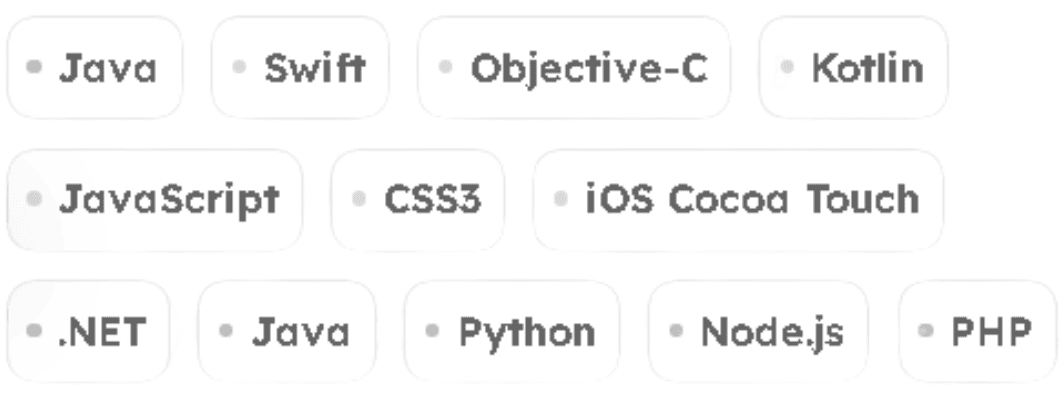 Java
Swift
Objective-C
Kotlin
JavaScript
CSS3
iOS Cocoa Touch
.NET
Java
Python
Node.js
PHP