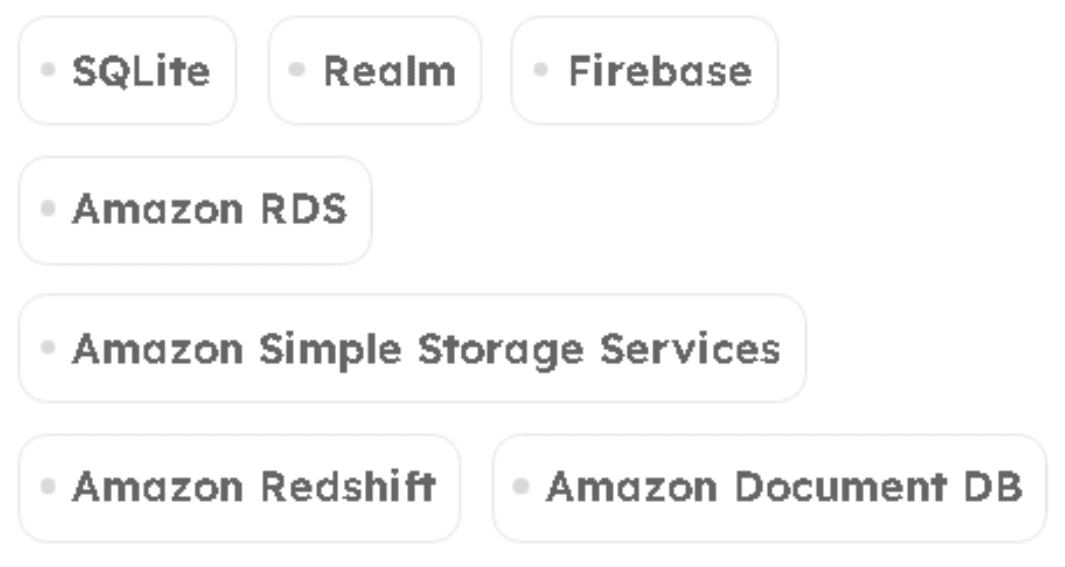 SQLite

Realm

Firebase

Amazon RDS

Amazon Simple Storage Services

Amazon Redshift

Amazon Document DB